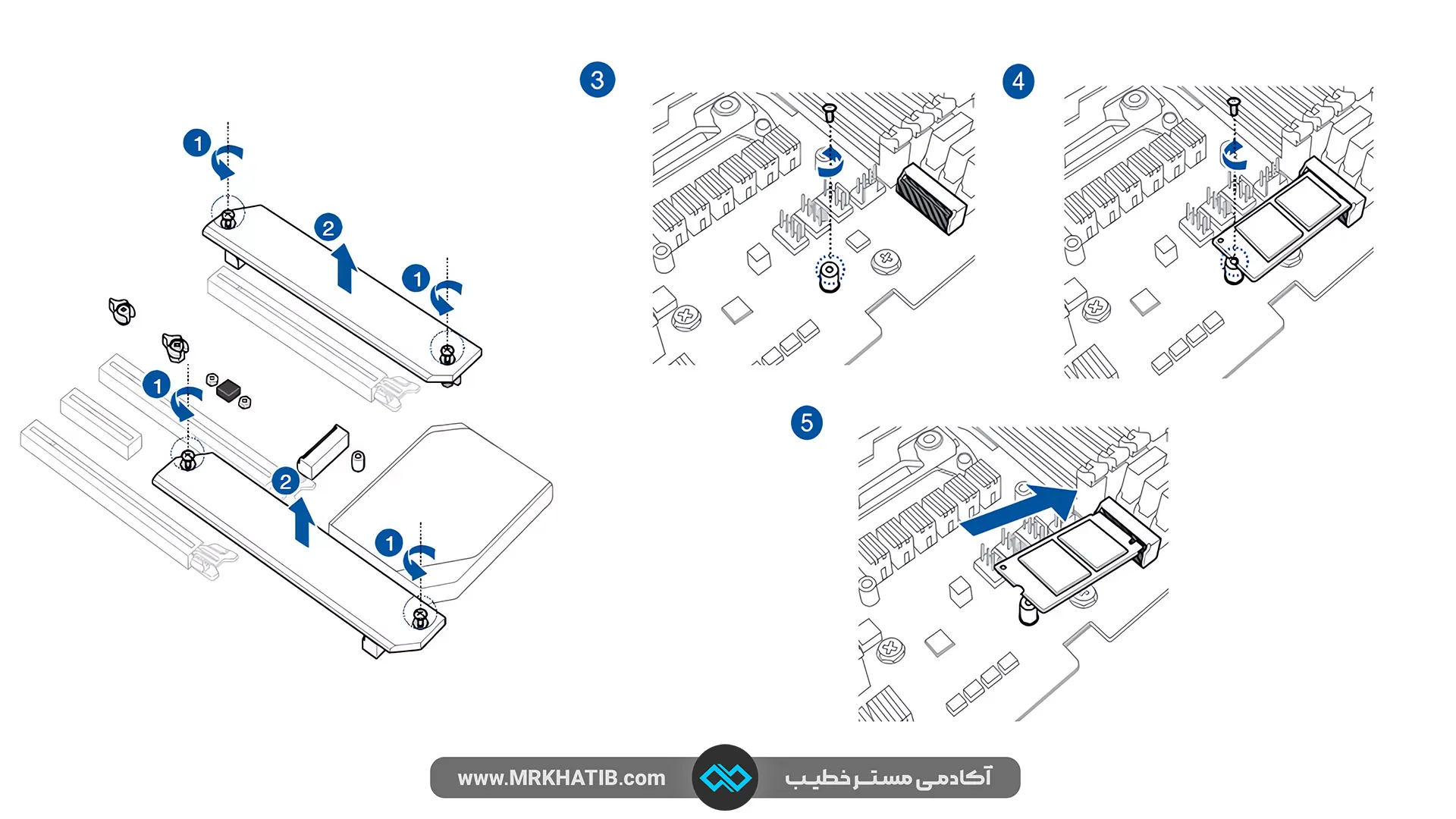 1
2
1
1
2
1
3
4
5
www.MRKHATIB.com
آکادمی مستر خطیب