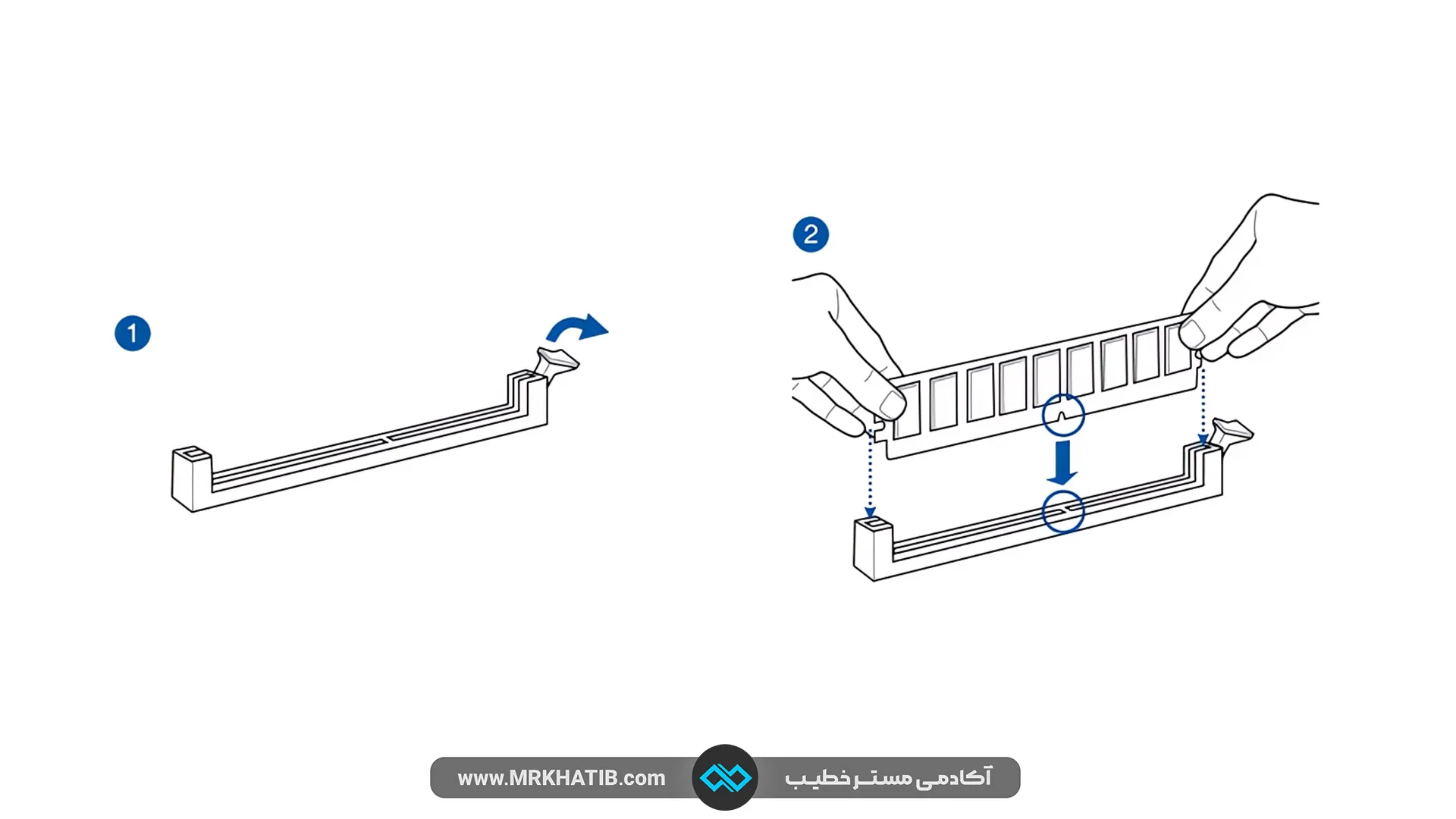 1

2

www.MRKHATIB.com

آکادمی مستر خطیب